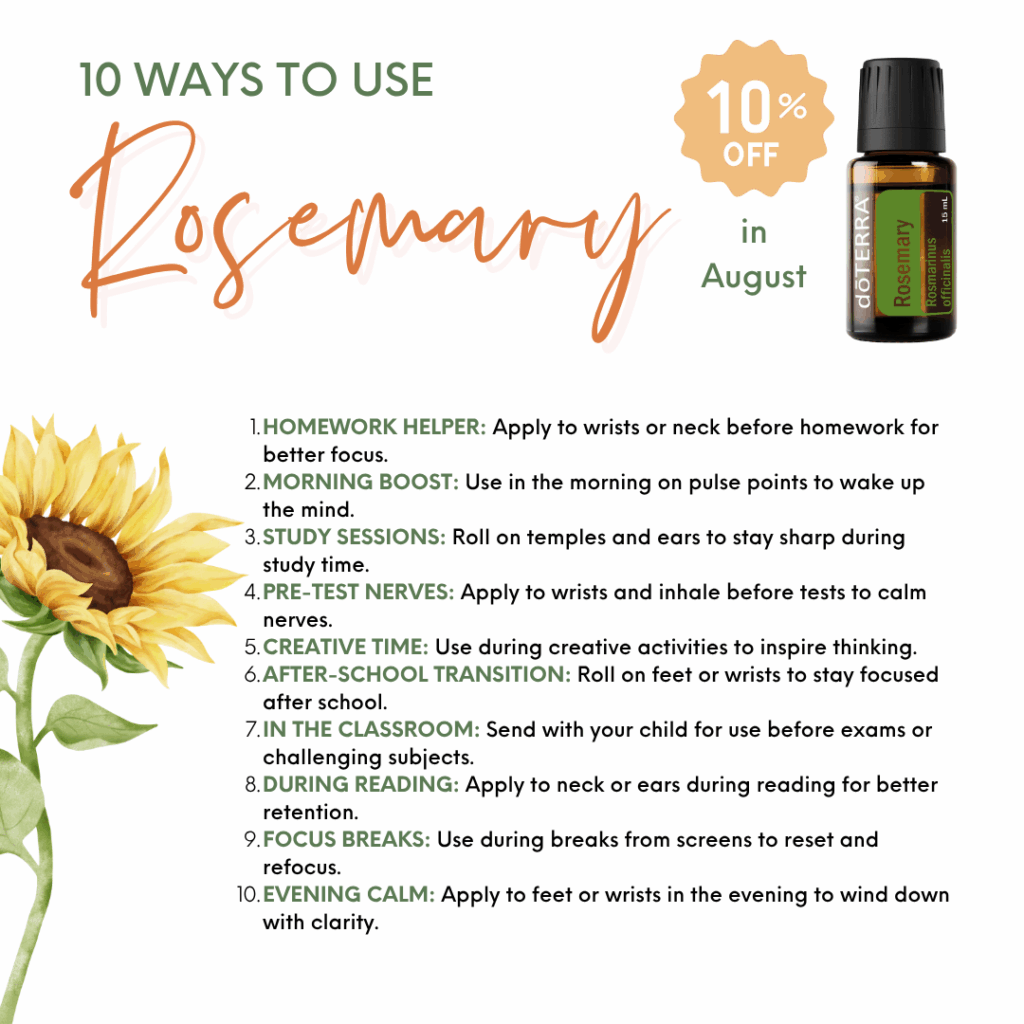 10 WAYS TO USE

Rosemary

10% OFF

in August

dōTERRA
Rosemary
Rosmarinus officinalis
15 mL

1. HOMEWORK HELPER: Apply to wrists or neck before homework for better focus.
2. MORNING BOOST: Use in the morning on pulse points to wake up the mind.
3. STUDY SESSIONS: Roll on temples and ears to stay sharp during study time.
4. PRE-TEST NERVES: Apply to wrists and inhale before tests to calm nerves.
5. CREATIVE TIME: Use during creative activities to inspire thinking.
6. AFTER-SCHOOL TRANSITION: Roll on feet or wrists to stay focused after school.
7. IN THE CLASSROOM: Send with your child for use before exams or challenging subjects.
8. DURING READING: Apply to neck or ears during reading for better retention.
9. FOCUS BREAKS: Use during breaks from screens to reset and refocus.
10. EVENING CALM: Apply to feet or wrists in the evening to wind down with clarity.